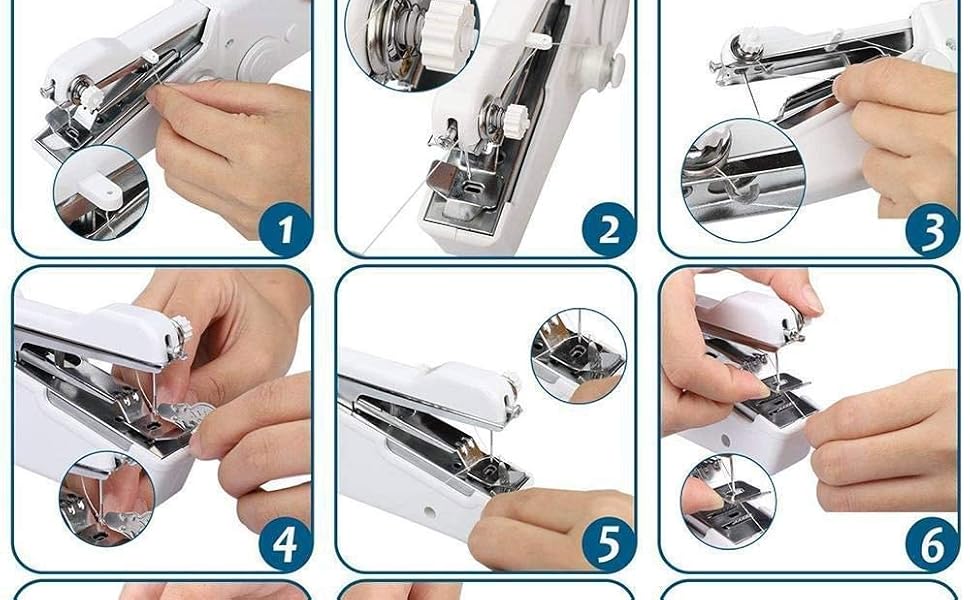 1
2
3
4
5
6