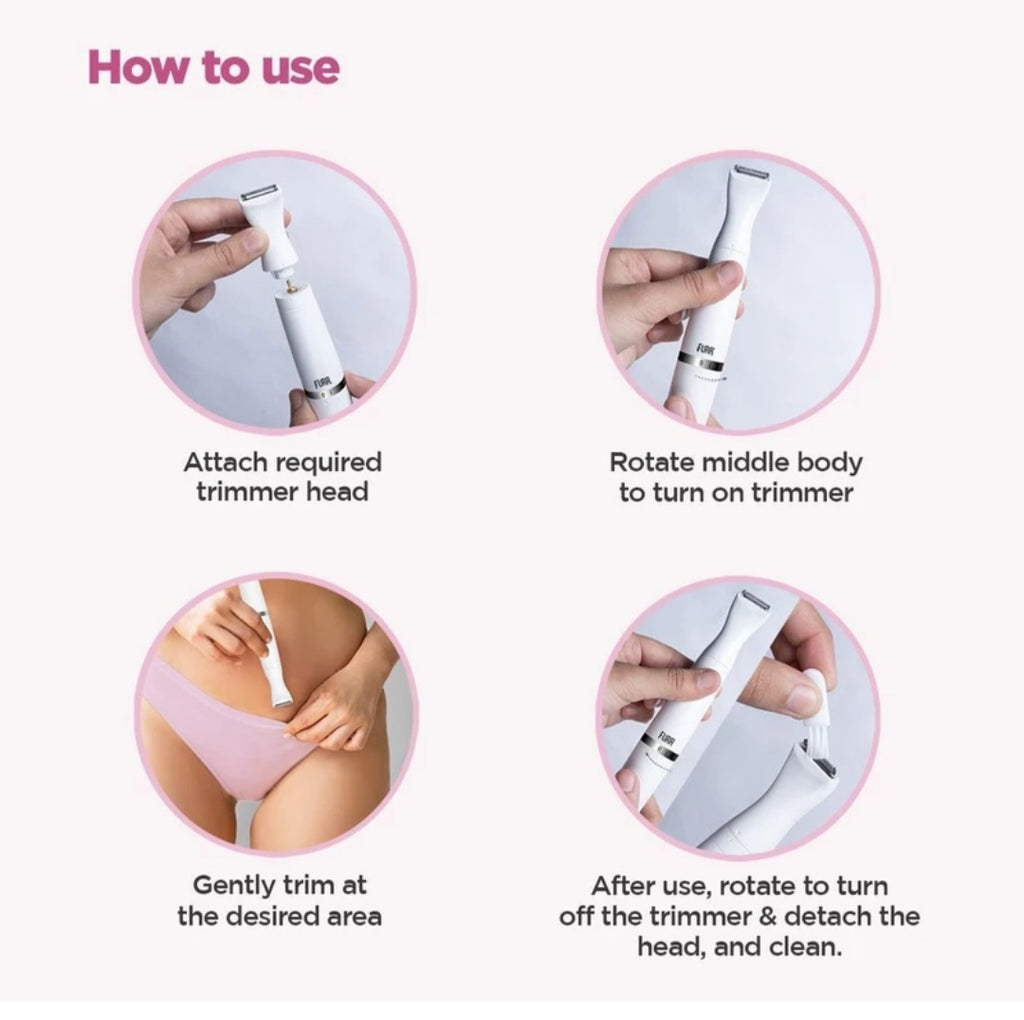 How to use

FURR

Attach required trimmer head

FURR

Rotate middle body to turn on trimmer

Gently trim at the desired area

FURR

After use, rotate to turn off the trimmer & detach the head, and clean.